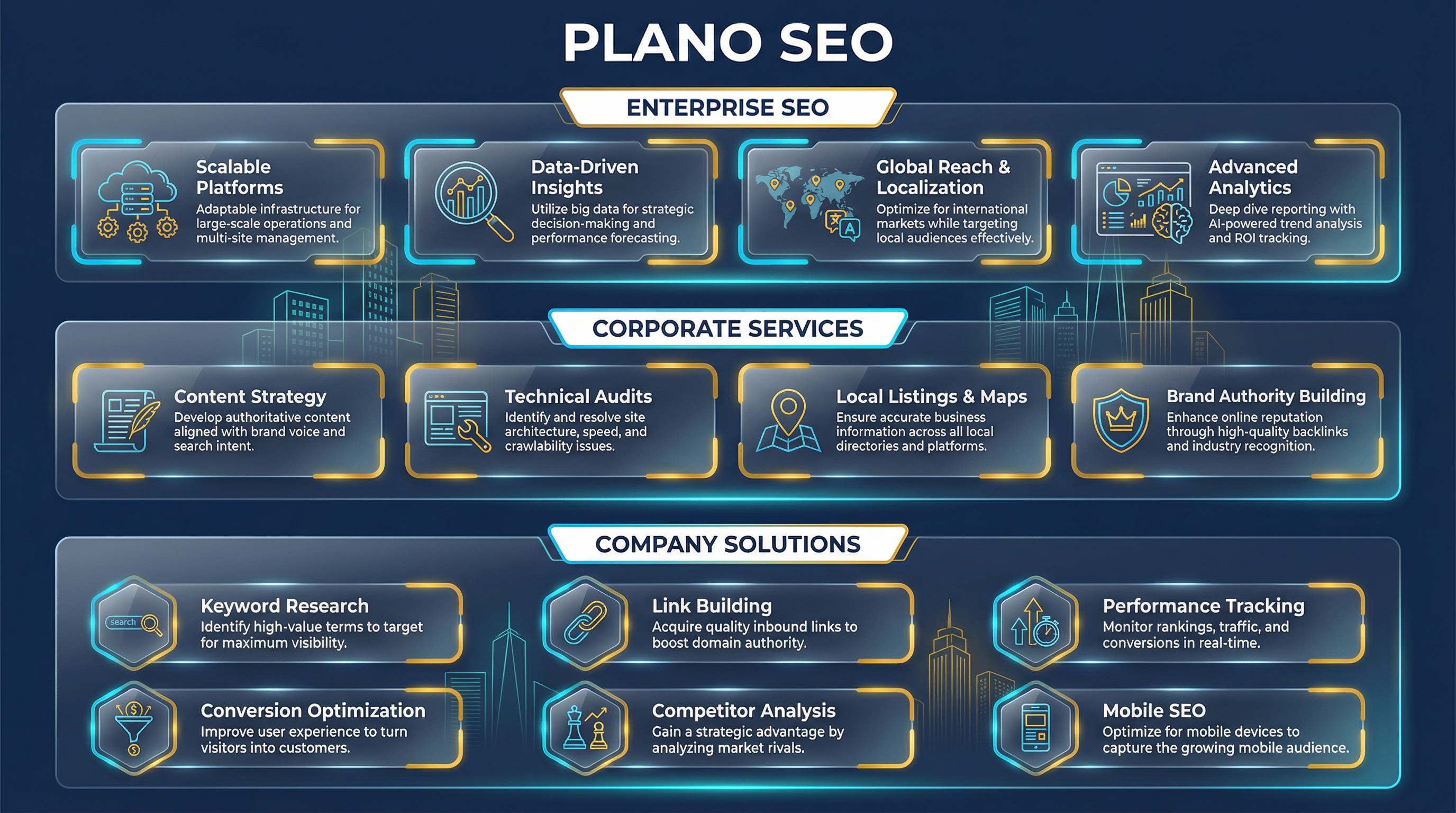 PLANO SEO

ENTERPRISE SEO

Scalable Platforms
Adaptable infrastructure for large-scale operations and multi-site management.

Data-Driven Insights
Utilize big data for strategic decision-making and performance forecasting.

Global Reach & Localization
Optimize for international markets while targeting local audiences effectively.

Advanced Analytics
Deep dive reporting with AI-powered trend analysis and ROI tracking.

CORPORATE SERVICES

Content Strategy
Develop authoritative content aligned with brand voice and search intent.

Technical Audits
Identify and resolve site architecture, speed, and crawlability issues.

Local Listings & Maps
Ensure accurate business information across all local directories and platforms.

Brand Authority Building
Enhance online reputation through high-quality backlinks and industry recognition.

COMPANY SOLUTIONS

search

Keyword Research
Identify high-value terms to target for maximum visibility.

Link Building
Acquire quality inbound links to boost domain authority.

Performance Tracking
Monitor rankings, traffic, and conversions in real-time.

Conversion Optimization
Improve user experience to turn visitors into customers.

Competitor Analysis
Gain a strategic advantage by analyzing market rivals.

Mobile SEO
Optimize for mobile devices to capture the growing mobile audience.