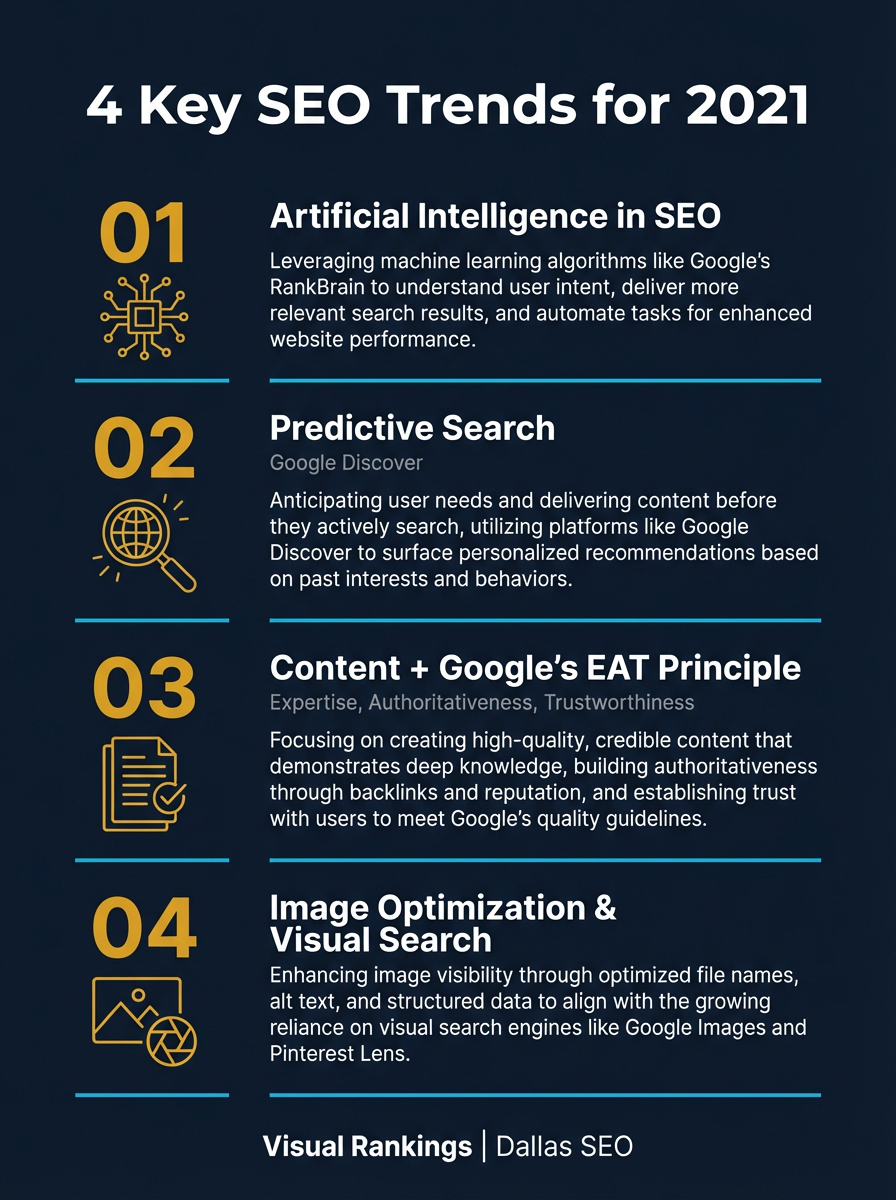 4 Key SEO Trends for 2021

01

Artificial Intelligence in SEO

Leveraging machine learning algorithms like Google's RankBrain to understand user intent, deliver more relevant search results, and automate tasks for enhanced website performance.

02

Predictive Search

Google Discover

Anticipating user needs and delivering content before they actively search, utilizing platforms like Google Discover to surface personalized recommendations based on past interests and behaviors.

03

Content + Google's EAT Principle

Expertise, Authoritativeness, Trustworthiness

Focusing on creating high-quality, credible content that demonstrates deep knowledge, building authoritativeness through backlinks and reputation, and establishing trust with users to meet Google's quality guidelines.

04

Image Optimization & Visual Search

Enhancing image visibility through optimized file names, alt text, and structured data to align with the growing reliance on visual search engines like Google Images and Pinterest Lens.

Visual Rankings | Dallas SEO